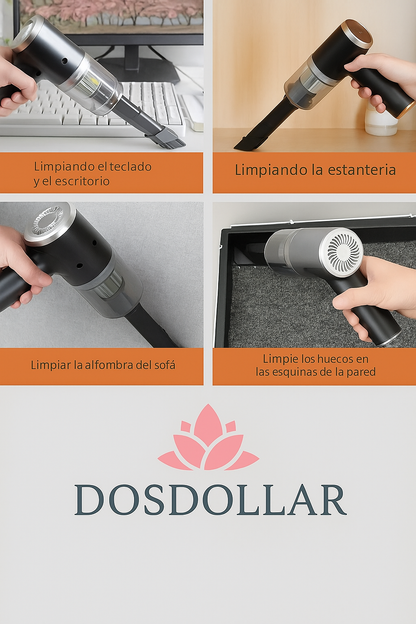 Limpiando el teclado y el escritorio

Limpiando la estanteria

Limpiar la alfombra del sofá

Limpie los huecos en las esquinas de la pared

DOSDOLLAR