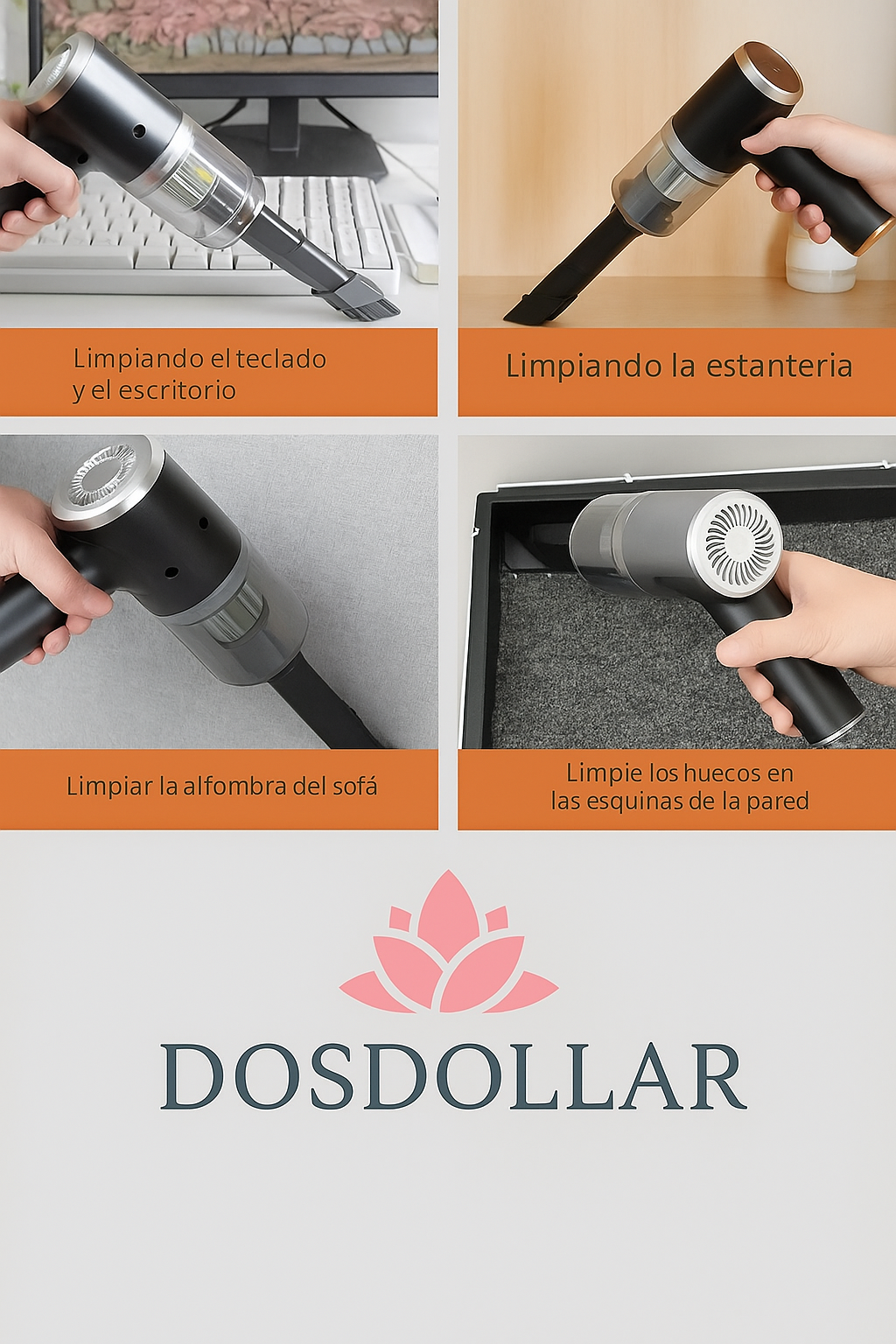 Limpiando el teclado
y el escritorio

Limpiando la estanteria

Limpiar la alfombra del sofá

Limpie los huecos en
las esquinas de la pared

DOSDOLLAR