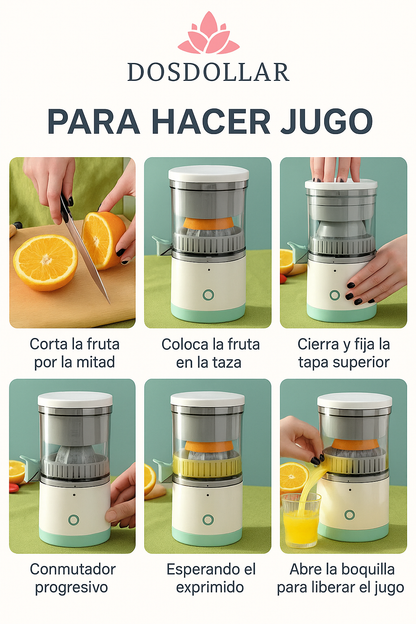 DOSDOLLAR

PARA HACER JUGO

Corta la fruta por la mitad

Coloca la fruta en la taza

Cierra y fija la tapa superior

Conmutador progresivo

Esperando el exprimido

Abre la boquilla para liberar el jugo