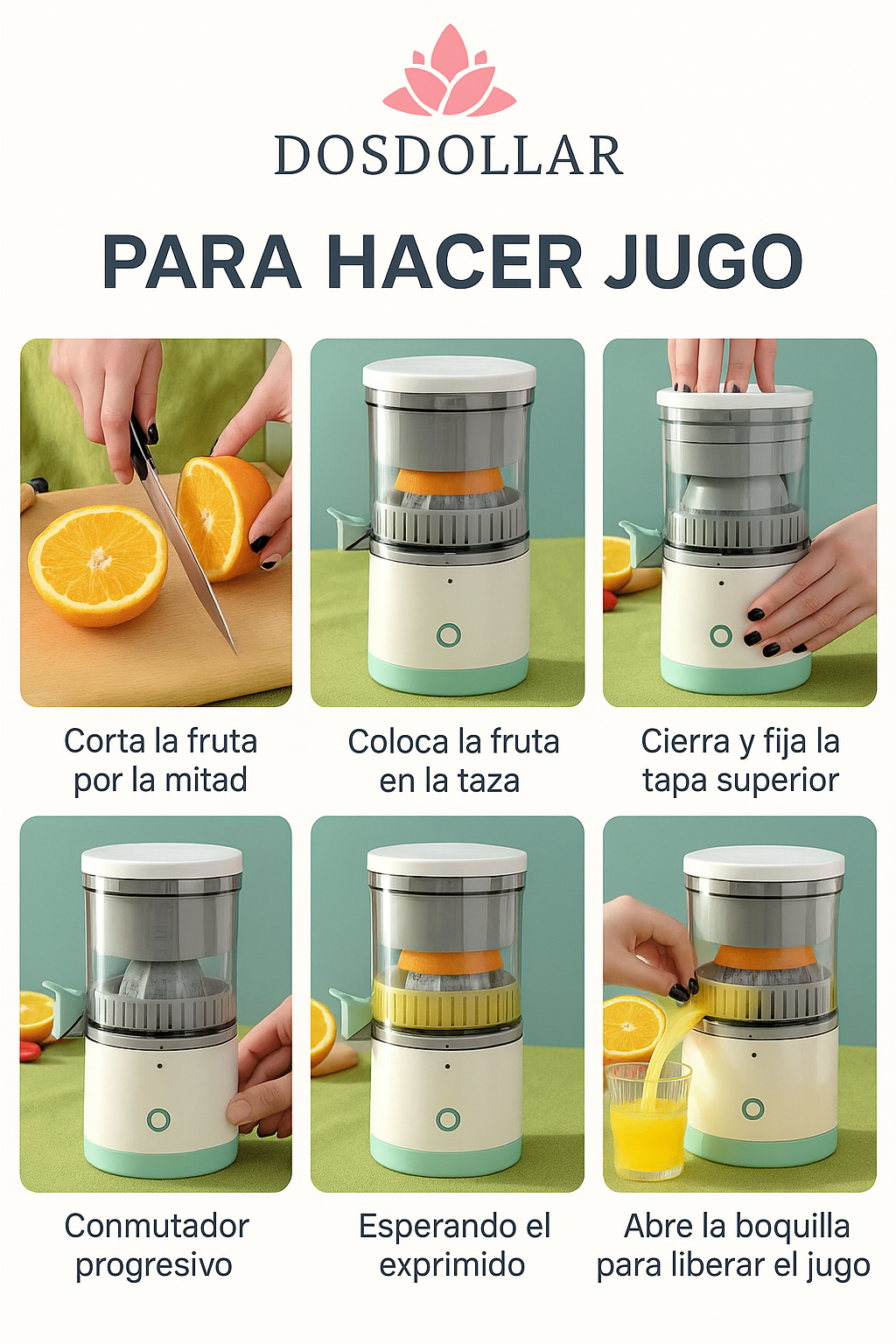 DOSDOLLAR

PARA HACER JUGO

Corta la fruta por la mitad

Coloca la fruta en la taza

Cierra y fija la tapa superior

Conmutador progresivo

Esperando el exprimido

Abre la boquilla para liberar el jugo