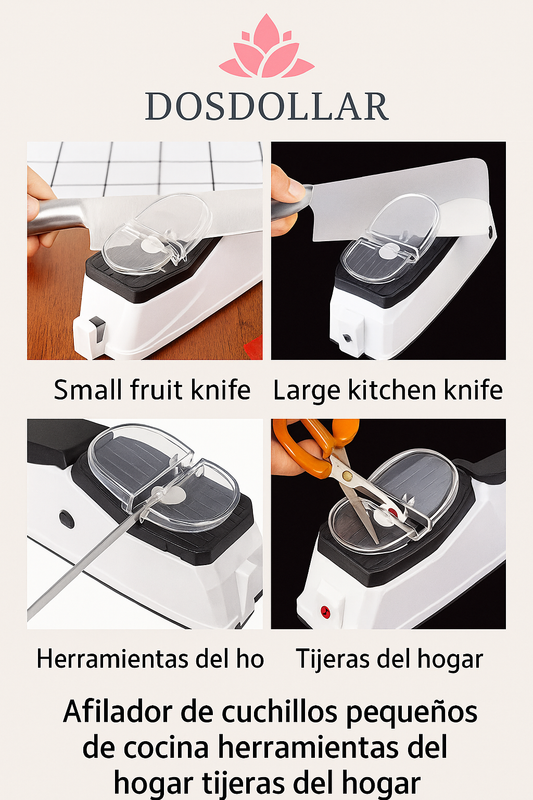 DOSDOLLAR

Small fruit knife

Large kitchen knife

Herramientas del ho

Tijeras del hogar

Afilador de cuchillos pequeños de cocina herramientas del hogar tijeras del hogar