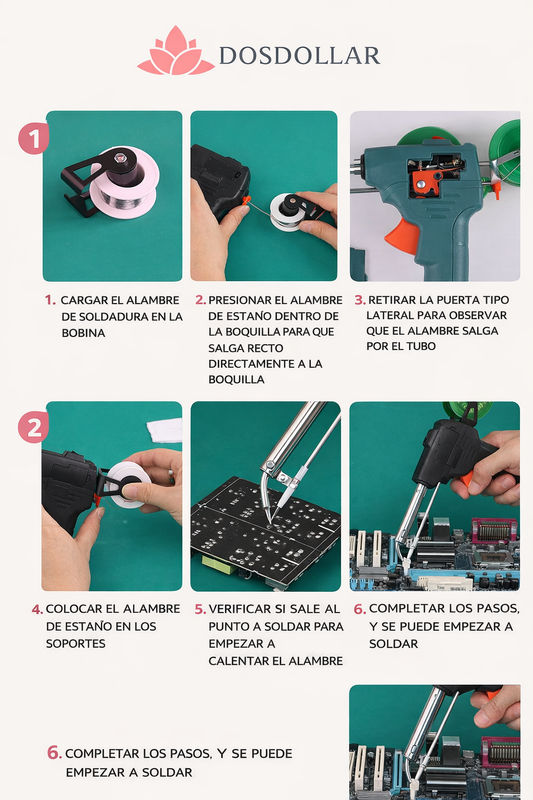 DOSDOLLAR

1

1. CARGAR EL ALAMBRE DE SOLDADURA EN LA BOBINA

2. PRESIONAR EL ALAMBRE DE ESTAÑO DENTRO DE LA BOQUILLA PARA QUE SALGA RECTO DIRECTAMENTE A LA BOQUILLA

3. RETIRAR LA PUERTA TIPO LATERAL PARA OBSERVAR QUE EL ALAMBRE SALGA POR EL TUBO

2

4. COLOCAR EL ALAMBRE DE ESTAÑO EN LOS SOPORTES

5. VERIFICAR SI SALE AL PUNTO A SOLDAR PARA EMPEZAR A CALENTAR EL ALAMBRE

6. COMPLETAR LOS PASOS, Y SE PUEDE EMPEZAR A SOLDAR

6. COMPLETAR LOS PASOS, Y SE PUEDE EMPEZAR A SOLDAR