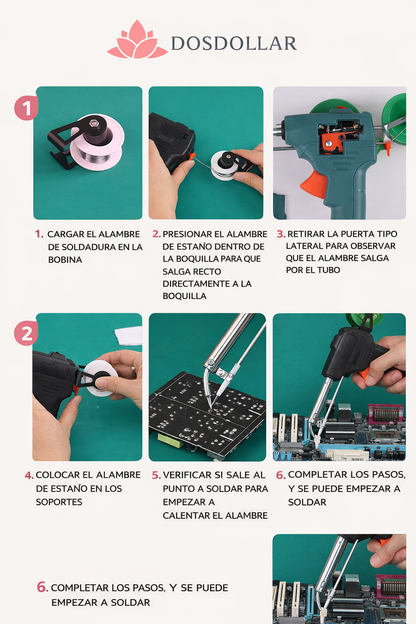 DOSDOLLAR

1

1. CARGAR EL ALAMBRE DE SOLDADURA EN LA BOBINA

2. PRESIONAR EL ALAMBRE DE ESTAÑO DENTRO DE LA BOQUILLA PARA QUE SALGA RECTO DIRECTAMENTE A LA BOQUILLA

3. RETIRAR LA PUERTA TIPO LATERAL PARA OBSERVAR QUE EL ALAMBRE SALGA POR EL TUBO

2

4. COLOCAR EL ALAMBRE DE ESTAÑO EN LOS SOPORTES

5. VERIFICAR SI SALE AL PUNTO A SOLDAR PARA EMPEZAR A CALENTAR EL ALAMBRE

6. COMPLETAR LOS PASOS, Y SE PUEDE EMPEZAR A SOLDAR

6. COMPLETAR LOS PASOS, Y SE PUEDE EMPEZAR A SOLDAR