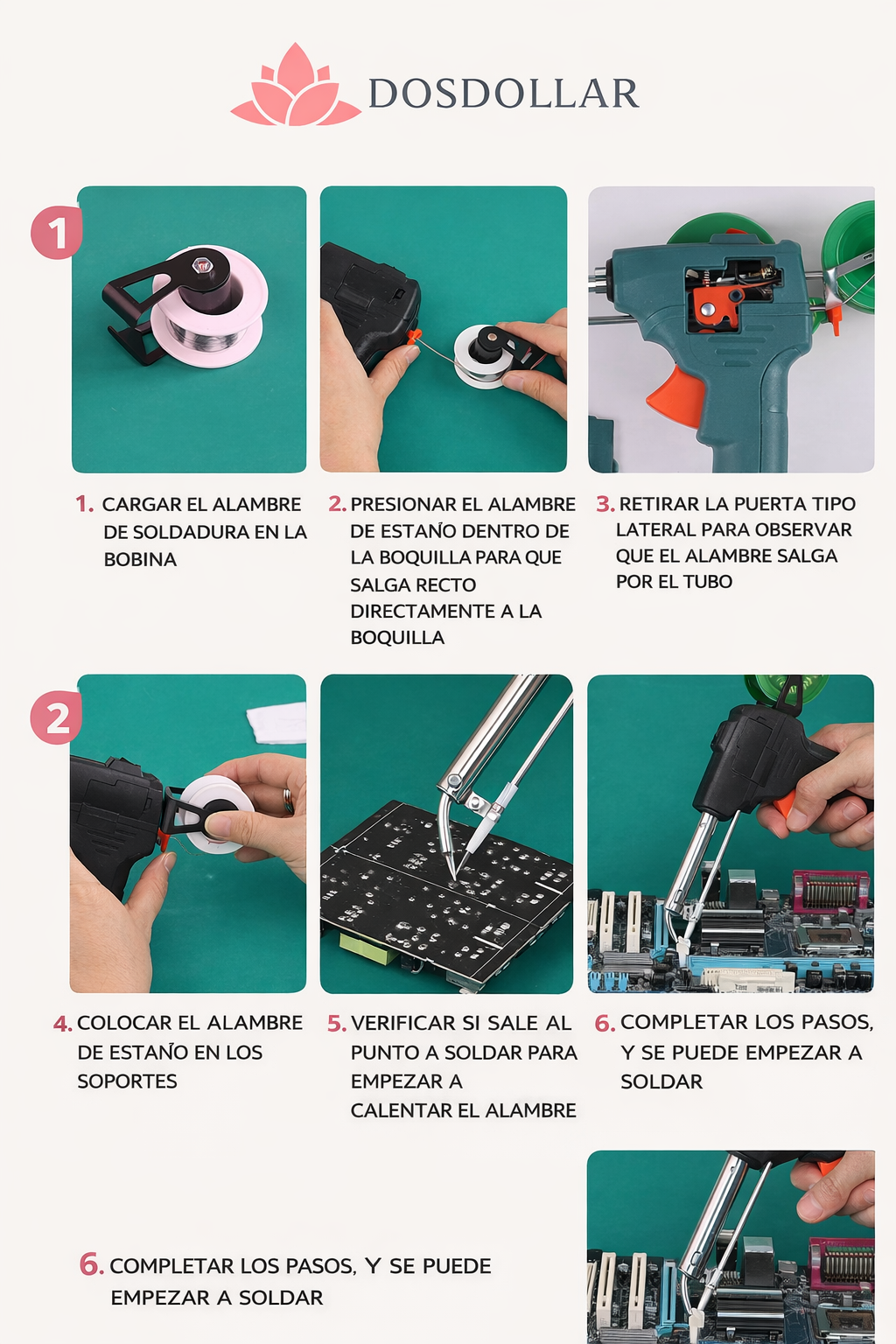 DOSDOLLAR

1

1. CARGAR EL ALAMBRE DE SOLDADURA EN LA BOBINA

2. PRESIONAR EL ALAMBRE DE ESTAÑO DENTRO DE LA BOQUILLA PARA QUE SALGA RECTO DIRECTAMENTE A LA BOQUILLA

3. RETIRAR LA PUERTA TIPO LATERAL PARA OBSERVAR QUE EL ALAMBRE SALGA POR EL TUBO

2

4. COLOCAR EL ALAMBRE DE ESTAÑO EN LOS SOPORTES

5. VERIFICAR SI SALE AL PUNTO A SOLDAR PARA EMPEZAR A CALENTAR EL ALAMBRE

6. COMPLETAR LOS PASOS, Y SE PUEDE EMPEZAR A SOLDAR

6. COMPLETAR LOS PASOS, Y SE PUEDE EMPEZAR A SOLDAR