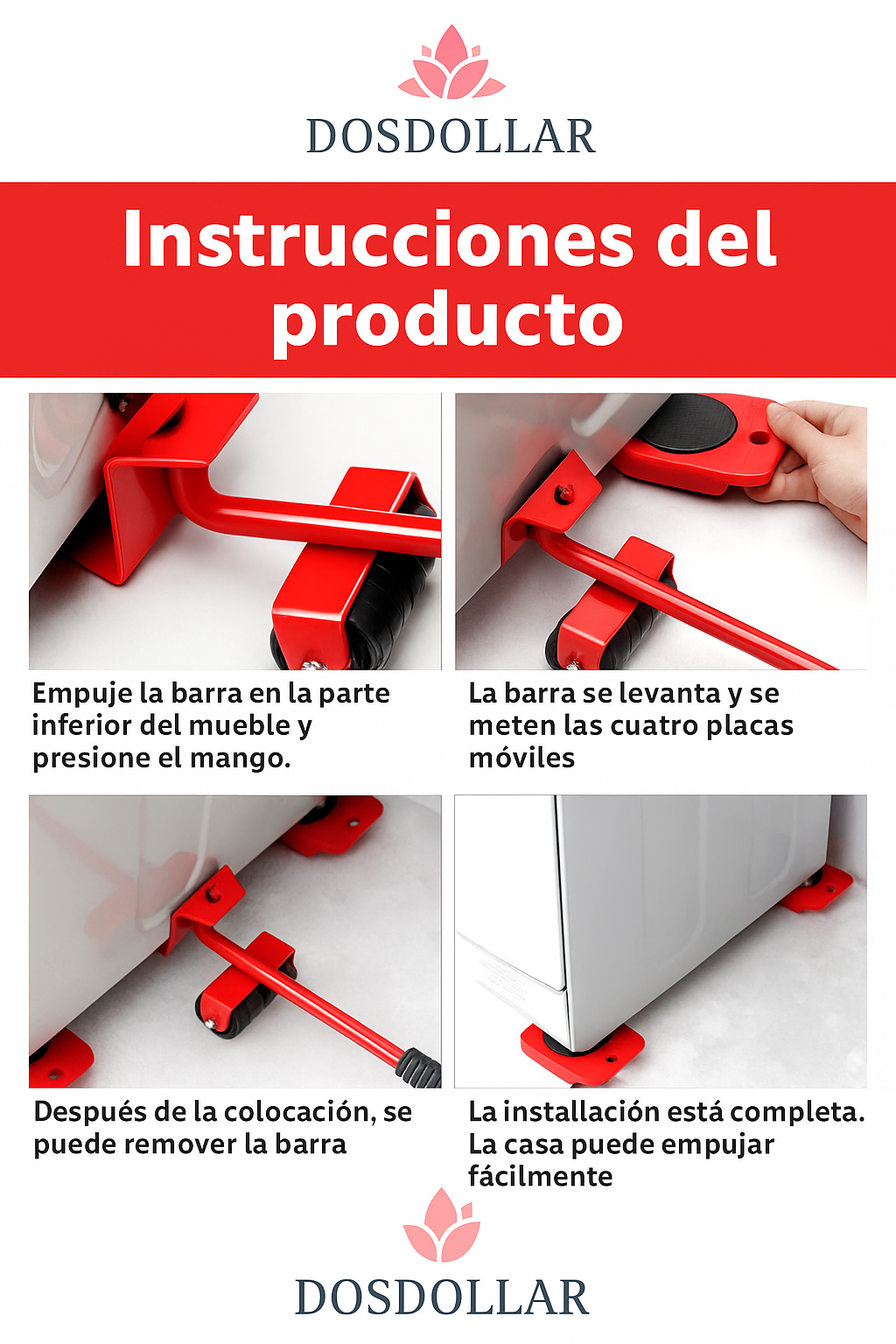 DOSDOLLAR

Instrucciones del producto

Empuje la barra en la parte inferior del mueble y presione el mango.

La barra se levanta y se meten las cuatro placas móviles

Después de la colocación, se puede remover la barra

La installación está completa. La casa puede empujar fácilmente

DOSDOLLAR