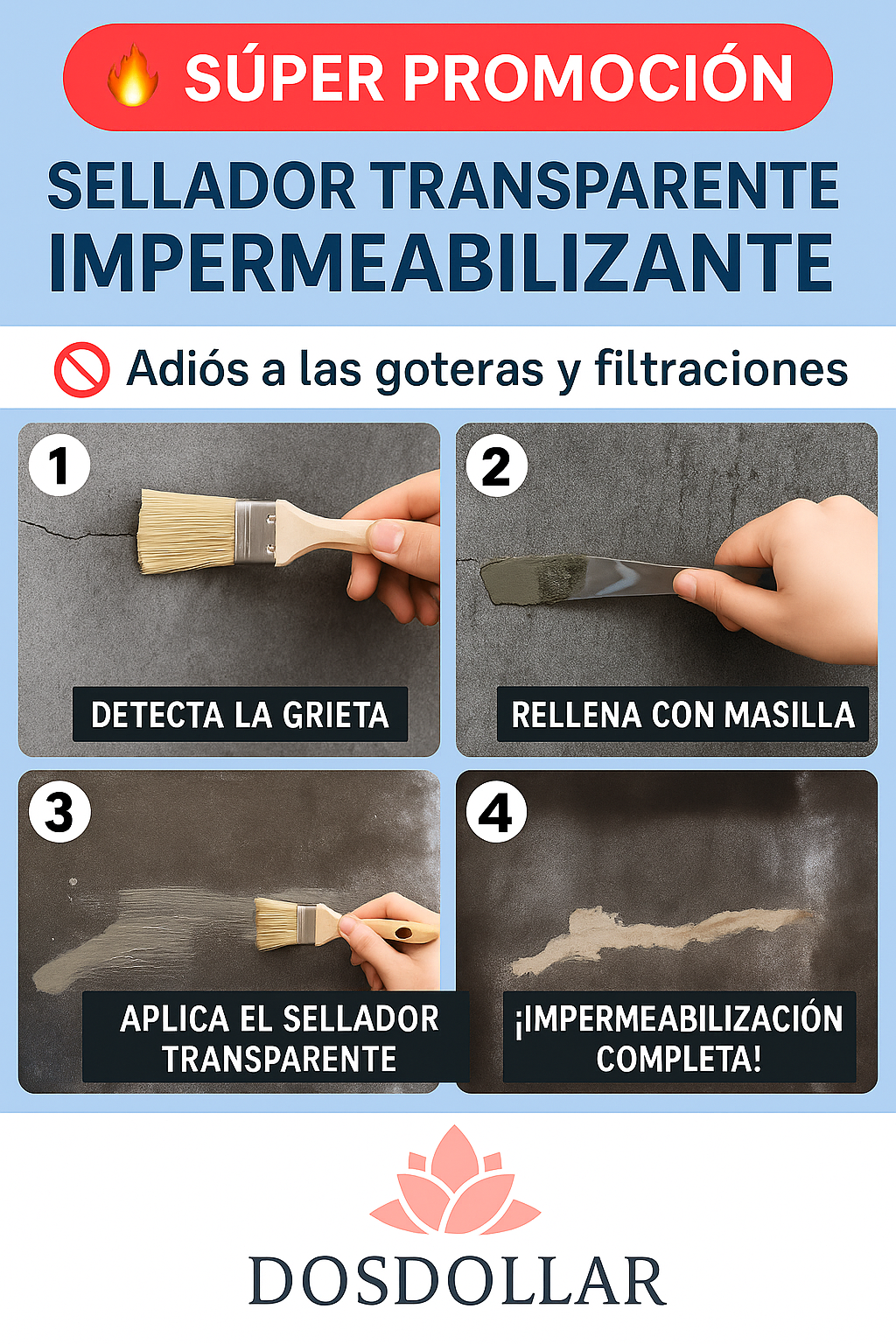 🔥 SÚPER PROMOCIÓN

SELLADOR TRANSPARENTE IMPERMEABILIZANTE

🚫 Adiós a las goteras y filtraciones

1
DETECTA LA GRIETA

2
RELLENA CON MASILLA

3
APLICA EL SELLADOR TRANSPARENTE

4
¡IMPERMEABILIZACIÓN COMPLETA!

DOSDOLLAR