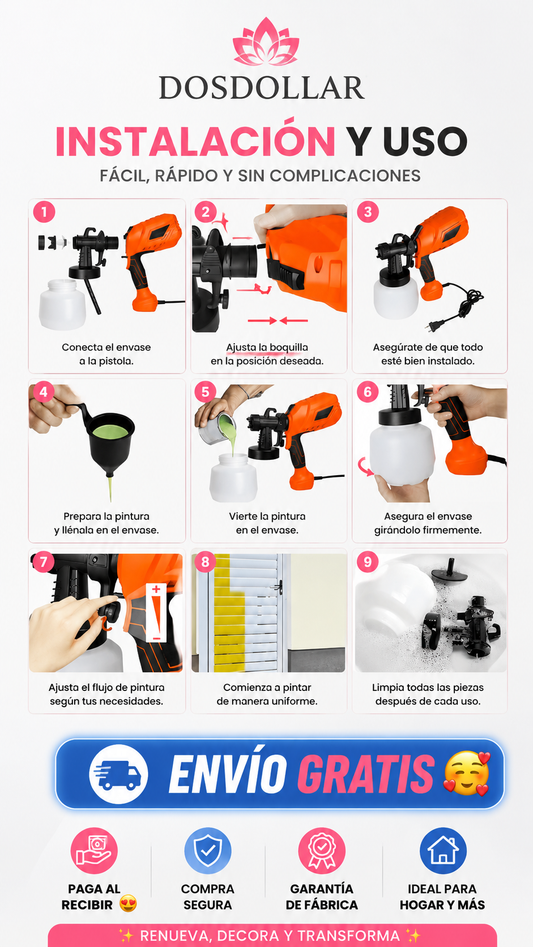 DOSDOLLAR

INSTALACIÓN Y USO

FÁCIL, RÁPIDO Y SIN COMPLICACIONES

1
Conecta el envase a la pistola.

2
Ajusta la boquilla en la posición deseada.

3
Asegúrate de que todo esté bien instalado.

4
Prepara la pintura y llénala en el envase.

5
Vierte la pintura en el envase.

6
Asegura el envase girándolo firmemente.

7
+
-
Ajusta el flujo de pintura según tus necesidades.

8
Comienza a pintar de manera uniforme.

9
Limpia todas las piezas después de cada uso.

ENVÍO GRATIS 🥰

PAGA AL RECIBIR 😍

COMPRA SEGURA

GARANTÍA DE FÁBRICA

IDEAL PARA HOGAR Y MÁS

✨ RENUEVA, DECORA Y TRANSFORMA ✨